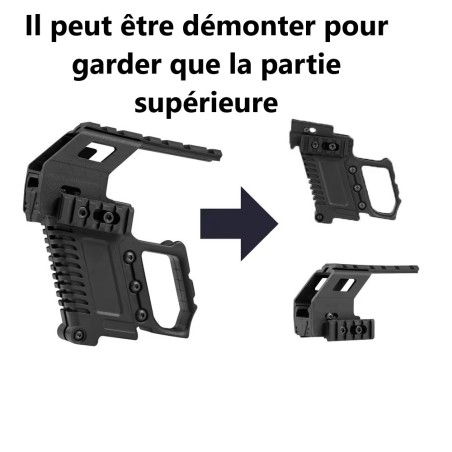 Il peut être démonter pour garder que la partie supérieure