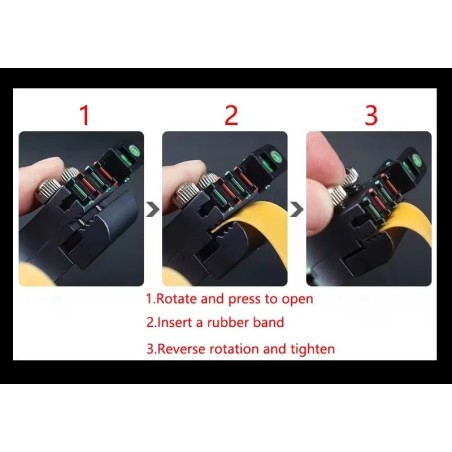 1

2

3

1.Rotate and press to open

2.Insert a rubber band

3.Reverse rotation and tighten