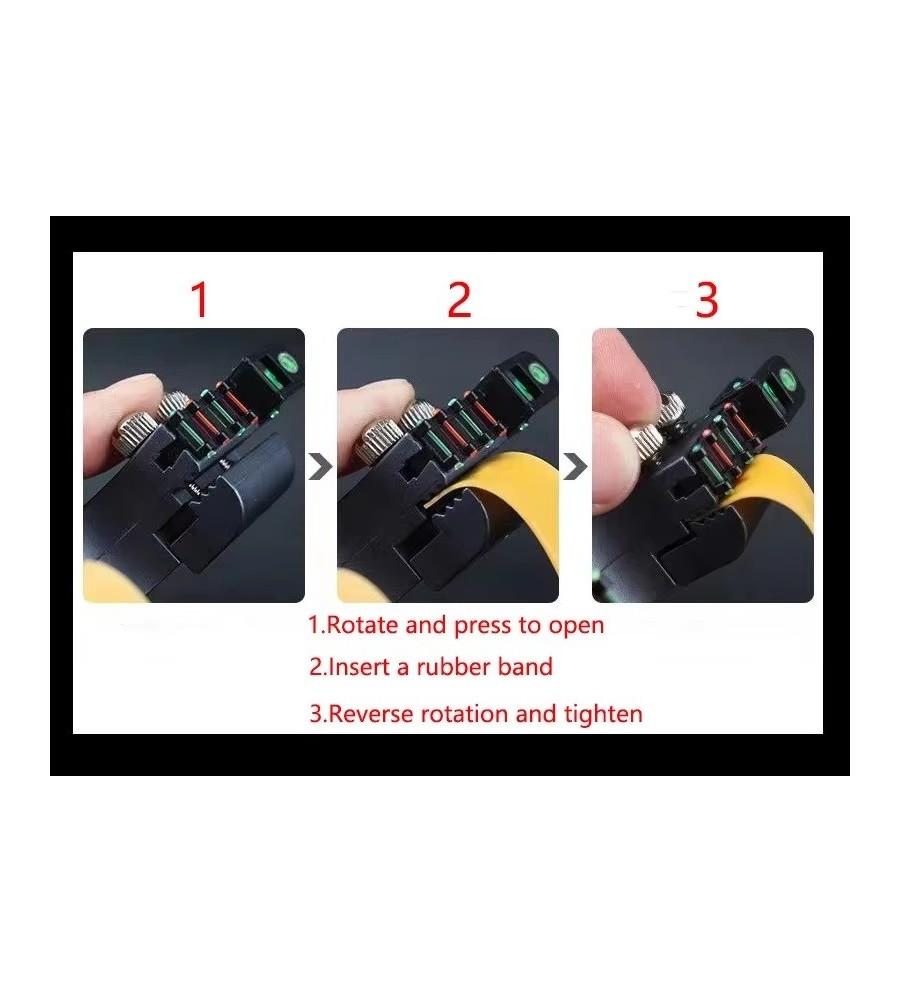 1

2

3

1.Rotate and press to open

2.Insert a rubber band

3.Reverse rotation and tighten