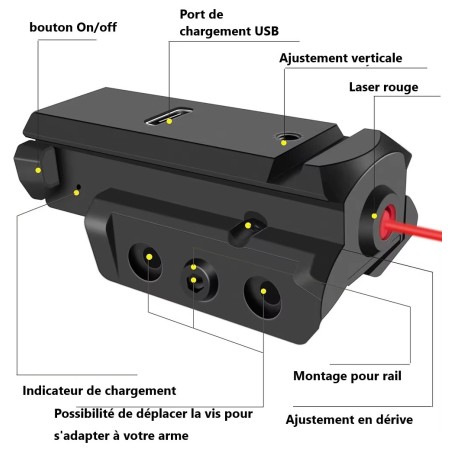 bouton On/off

Port de chargement USB

Ajustement verticale

Laser rouge

Montage pour rail

Indicateur de chargement

Possibilité de déplacer la vis pour s'adapter à votre arme

Ajustement en dérive